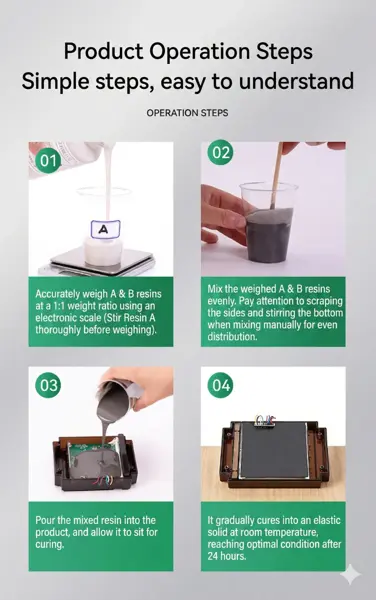 Product Operation Steps
Simple steps, easy to understand

OPERATION STEPS

01

A

Accurately weigh A & B resins at a 1:1 weight ratio using an electronic scale (Stir Resin A thoroughly before weighing).

02

Mix the weighed A & B resins evenly. Pay attention to scraping the sides and stirring the bottom when mixing manually for even distribution.

03

Pour the mixed resin into the product, and allow it to sit for curing.

04

It gradually cures into an elastic solid at room temperature, reaching optimal condition after 24 hours.