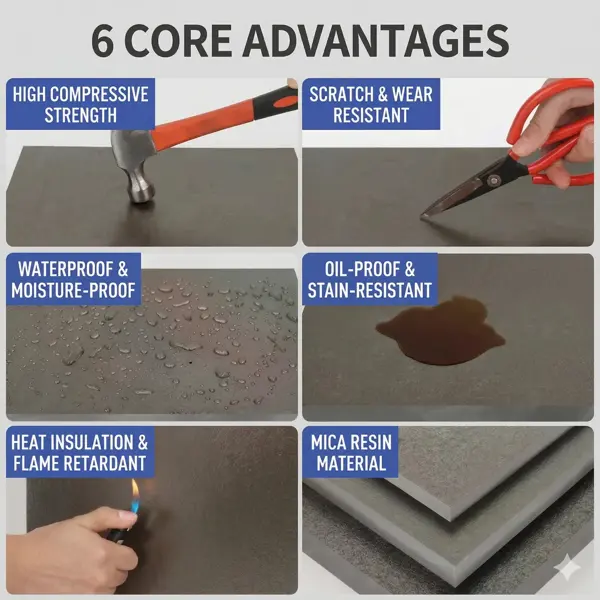 6 CORE ADVANTAGES

HIGH COMPRESSIVE STRENGTH

SCRATCH & WEAR RESISTANT

WATERPROOF & MOISTURE-PROOF

OIL-PROOF & STAIN-RESISTANT

HEAT INSULATION & FLAME RETARDANT

MICA RESIN MATERIAL